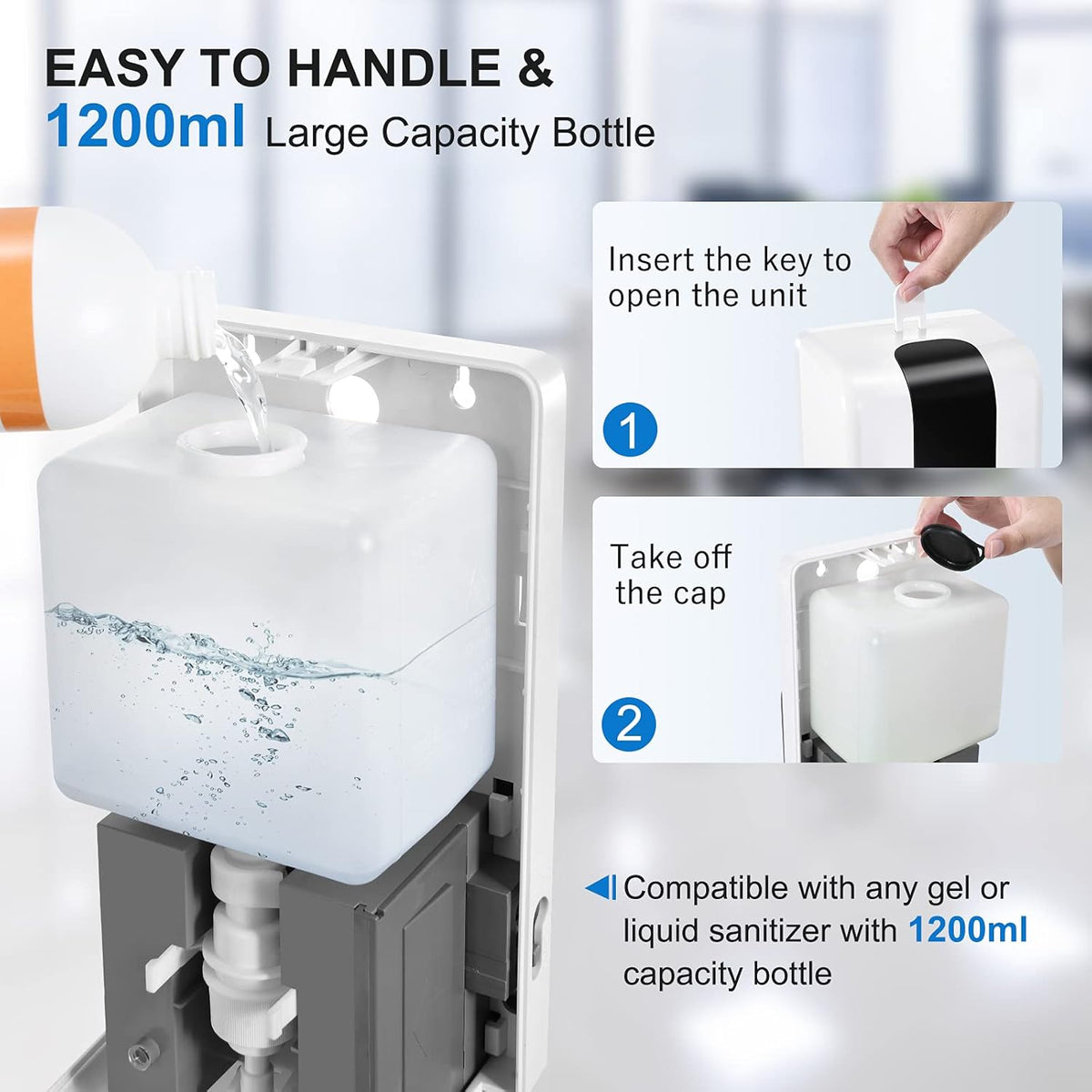 EASY TO HANDLE &
1200ml Large Capacity Bottle

Insert the key to open the unit

1

Take off the cap

2

Compatible with any gel or liquid sanitizer with 1200ml capacity bottle